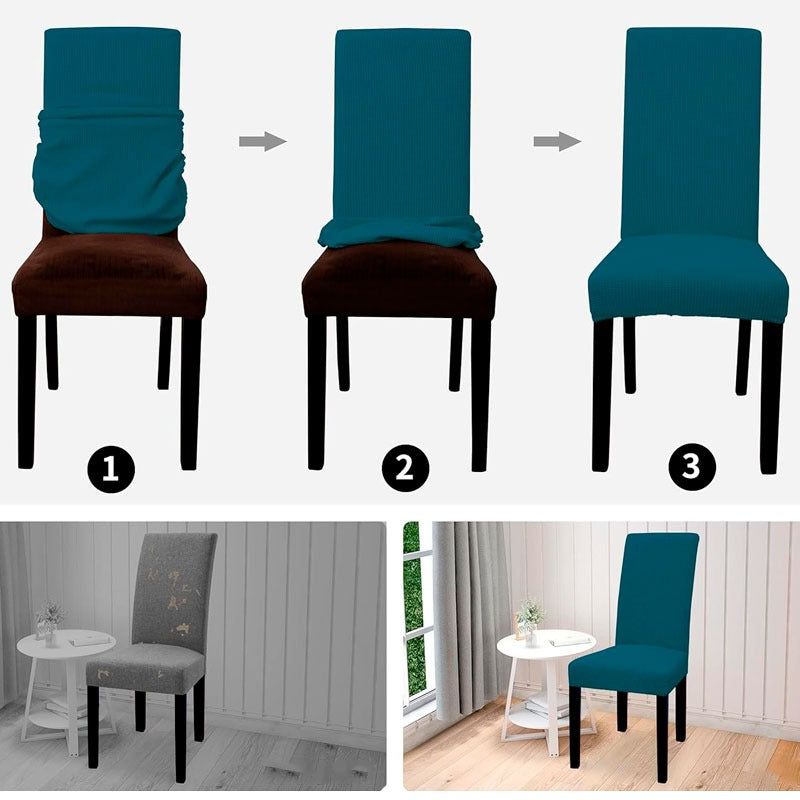 1

2

3